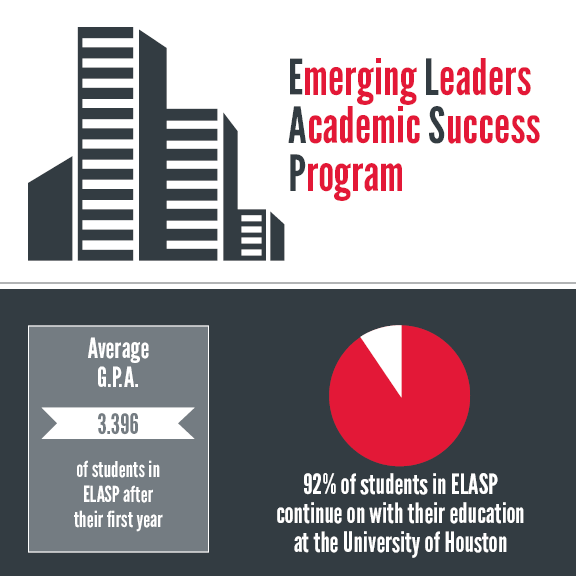 Emerging Leaders Academic Success Program

Average G.P.A.

3.396

of students in ELASP after their first year

92% of students in ELASP continue on with their education at the University of Houston